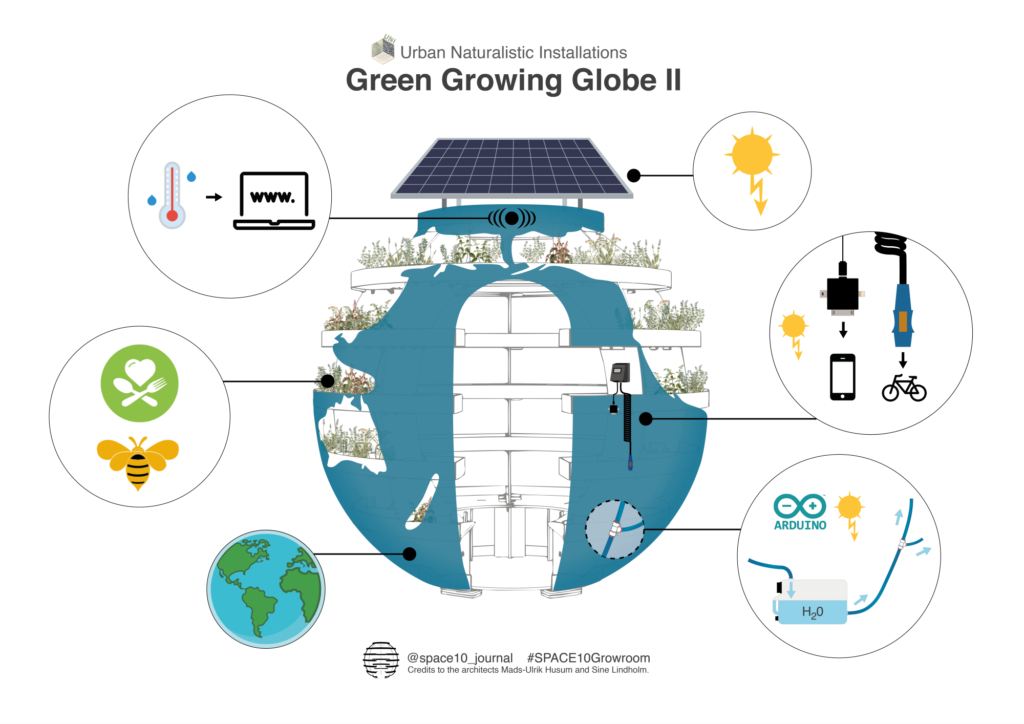 Urban Naturalistic Installations
Green Growing Globe II

www.

ARDUINO

$H_20$

@space10_journal #SPACE10Growroom
Credits to the architects Mads-Ulrik Husum and Sine Lindholm.